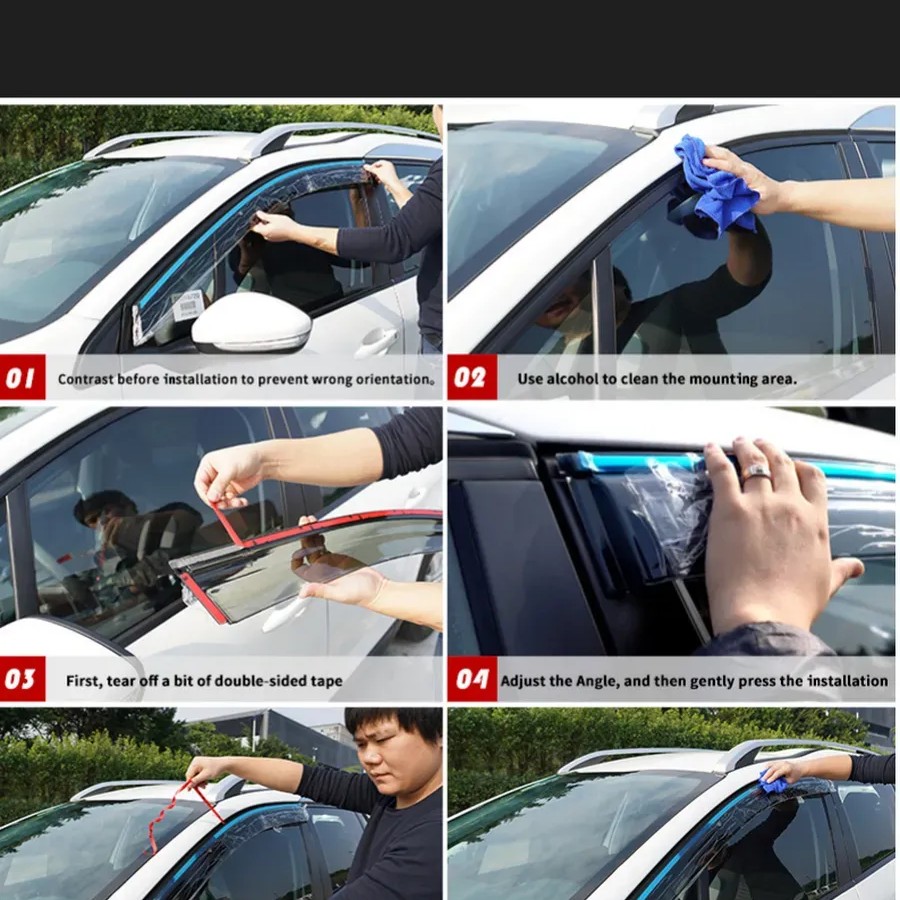 01 Contrast before installation to prevent wrong orientation.

02 Use alcohol to clean the mounting area.

03 First, tear off a bit of double-sided tape

04 Adjust the Angle, and then gently press the installation